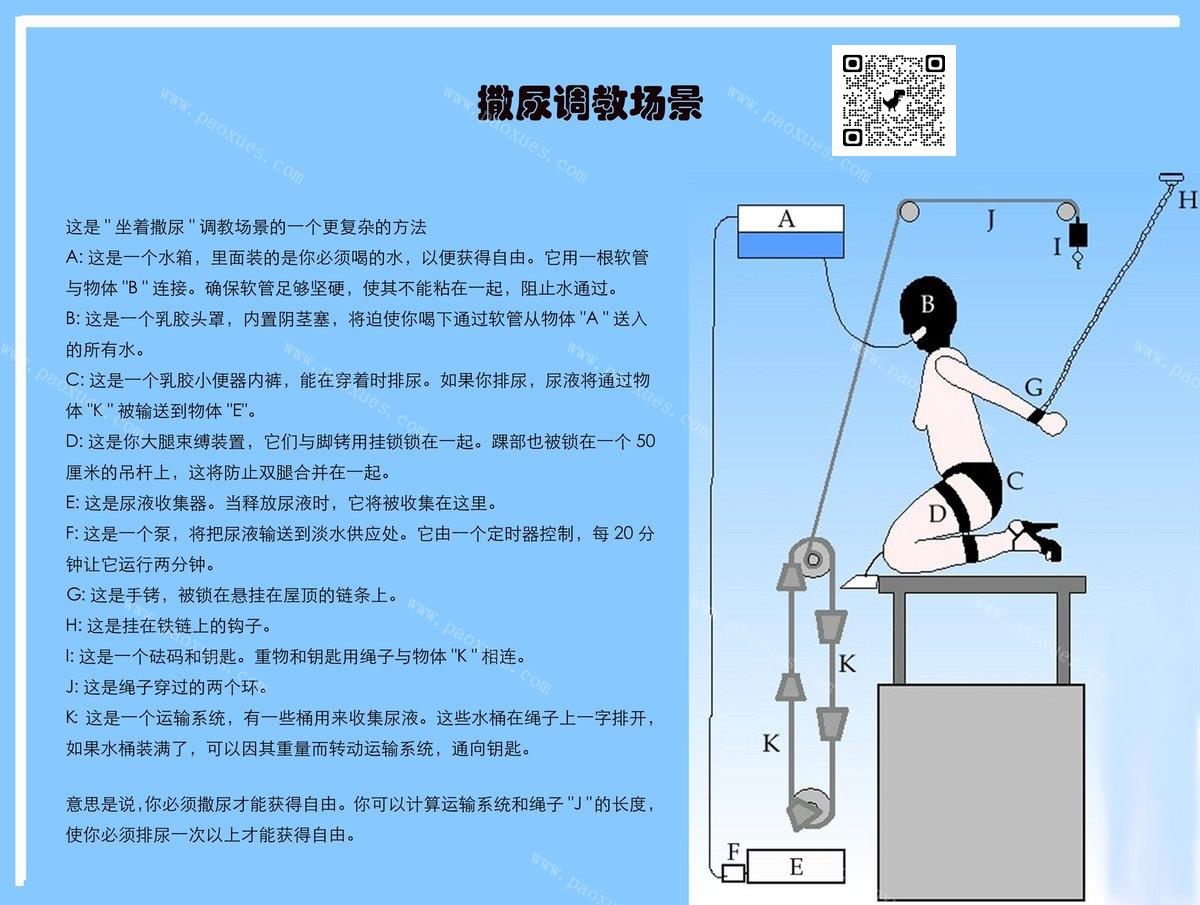 撒尿调教场景

www.paoxues.com

这是 " 坐着撒尿 " 调教场景的一个更复杂的方法
A: 这是一个水箱，里面装的是你必须喝的水，以便获得自由。它用一根软管与物体 "B " 连接。确保软管足够坚硬，使其不能粘在一起，阻止水通过。
B: 这是一个乳胶头罩，内置阴茎塞，将迫使你喝下通过软管从物体 "A " 送入的所有水。
C: 这是一个乳胶小便器内裤，能在穿着时排尿。如果你排尿，尿液将通过物体 "K " 被输送到物体 "E"。
D: 这是你大腿束缚装置，它们与脚铐用挂锁锁在一起。踝部也被锁在一个 50 厘米的吊杆上，这将防止双腿合并在一起。
E: 这是尿液收集器。当释放尿液时，它将被收集在这里。
F: 这是一个泵，将把尿液输送到淡水供应处。它由一个定时器控制，每 20 分钟让它运行两分钟。
G: 这是手铐，被锁在悬挂在屋顶的链条上。
H: 这是挂在铁链上的钩子。
I: 这是一个砝码和钥匙。重物和钥匙用绳子与物体 "K " 相连。
J: 这是绳子穿过的两个环。
K: 这是一个运输系统，有一些桶用来收集尿液。这些水桶在绳子上一字排开，如果水桶装满了，可以因其重量而转动运输系统，通向钥匙。

意思是说，你必须撒尿才能获得自由。你可以计算运输系统和绳子 "J "的长度，使你必须排尿一次以上才能获得自由。

A
J
H
I
B
G
C
D
K
K
F
E